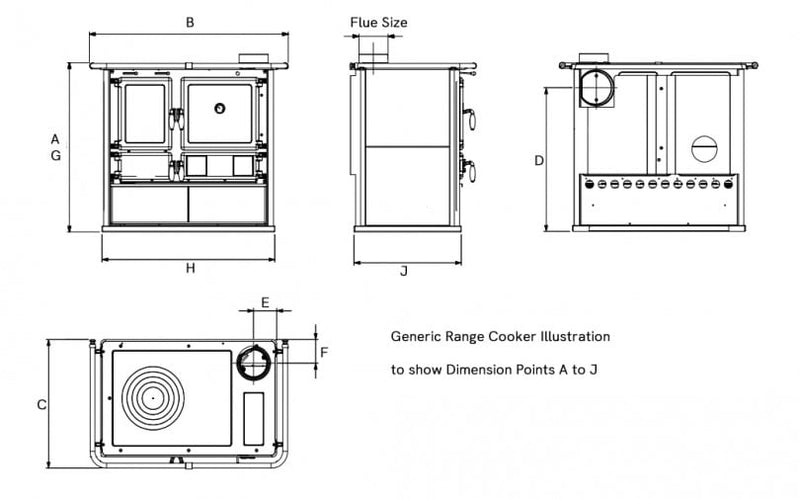 B

Flue Size

A
G

D

H

J

E

F

C

Generic Range Cooker Illustration

to show Dimension Points A to J